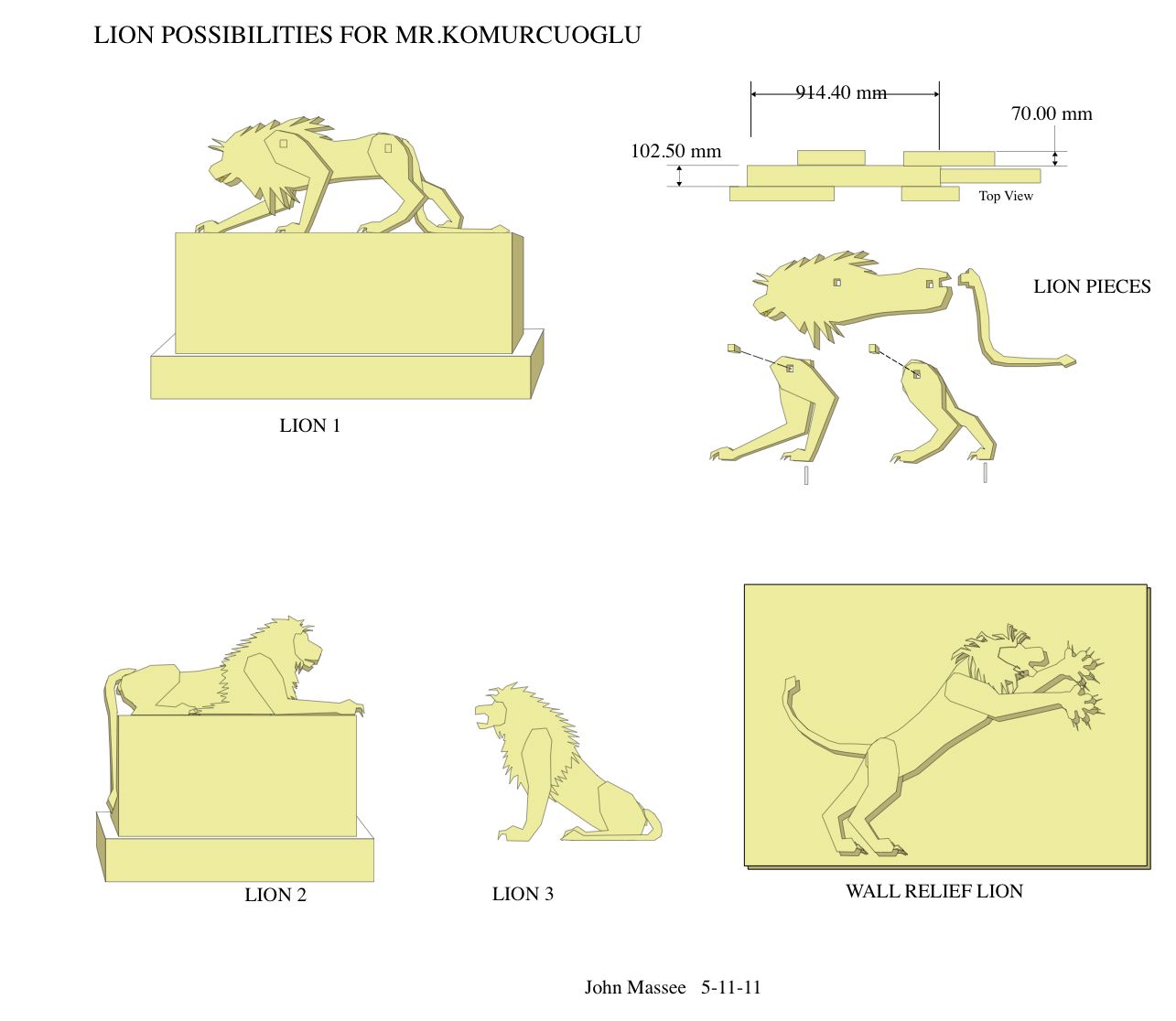 LION POSSIBILITIES FOR MR.KOMURCUOGLU

914.40 mm

70.00 mm

102.50 mm

Top View

LION PIECES

LION 1

LION 2

LION 3

WALL RELIEF LION

John Massee 5-11-11